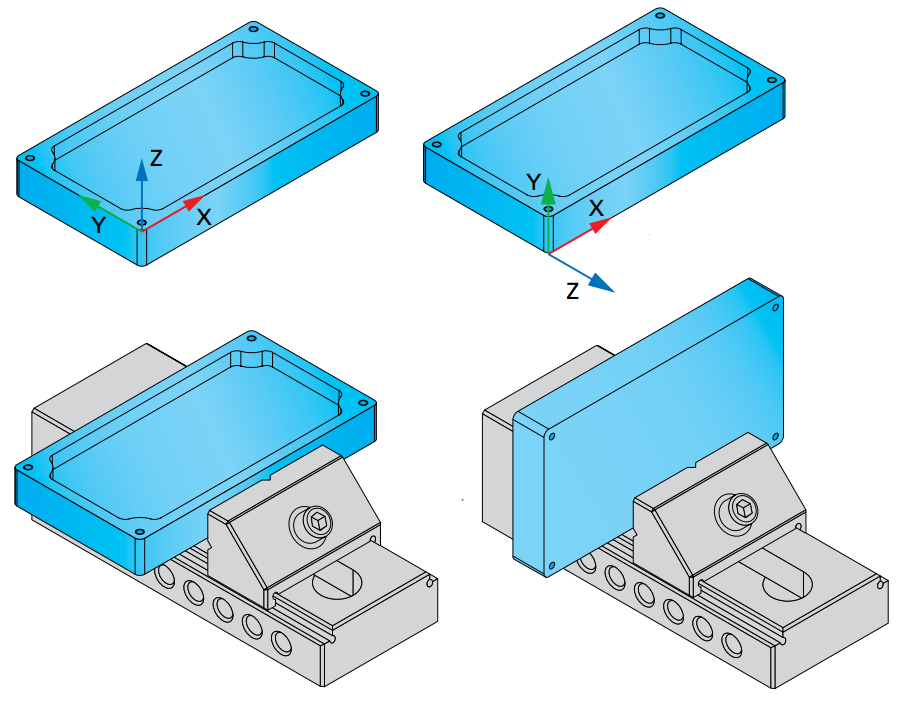 Z
Y
X
Y
X
Z