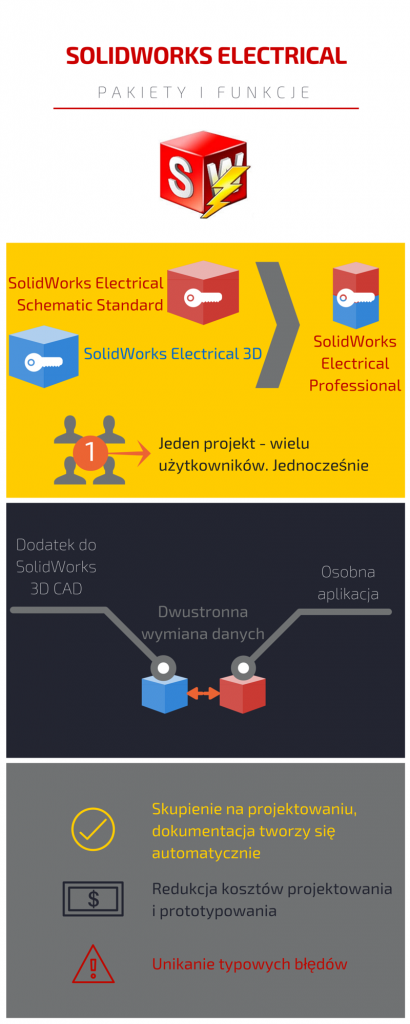 SOLIDWORKS ELECTRICAL

PAKIETY I FUNKCJE

SW

SolidWorks Electrical Schematic Standard

SolidWorks Electrical 3D

SolidWorks Electrical Professional

1

Jeden projekt - wielu użytkowników. Jednocześnie

Dodatek do SolidWorks 3D CAD

Dwustronna wymiana danych

Osobna aplikacja

Skupienie na projektowaniu, dokumentacja tworzy się automatycznie

$

Redukcja kosztów projektowania i prototypowania

Unikanie typowych błędów