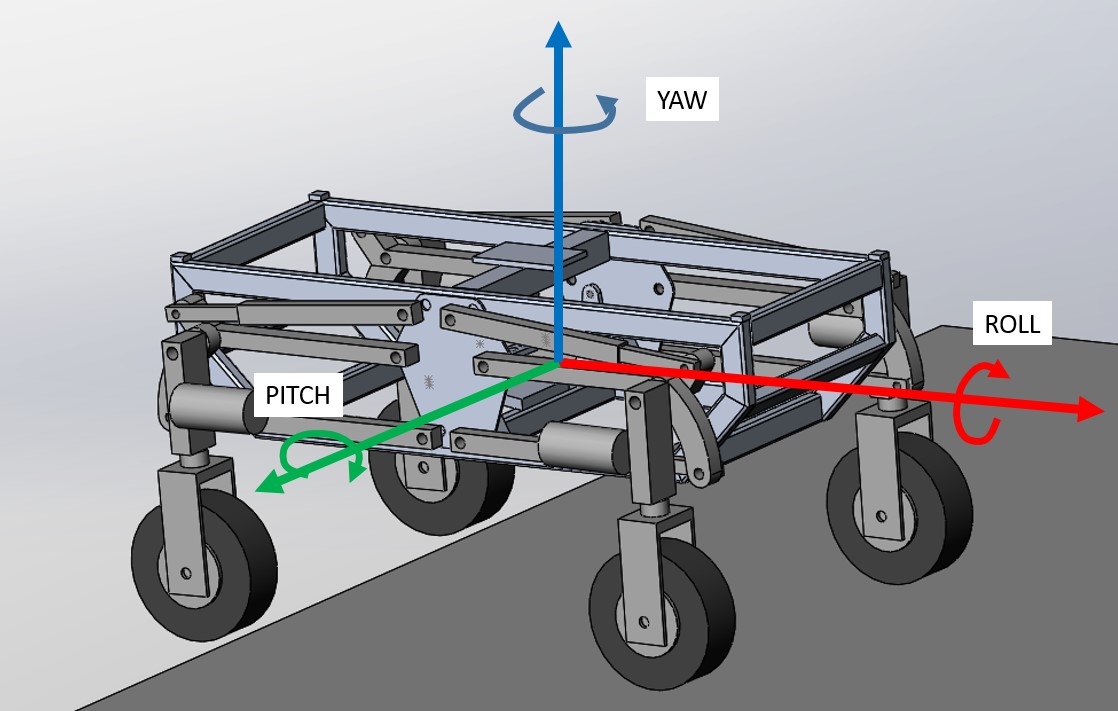 YAW

ROLL

PITCH