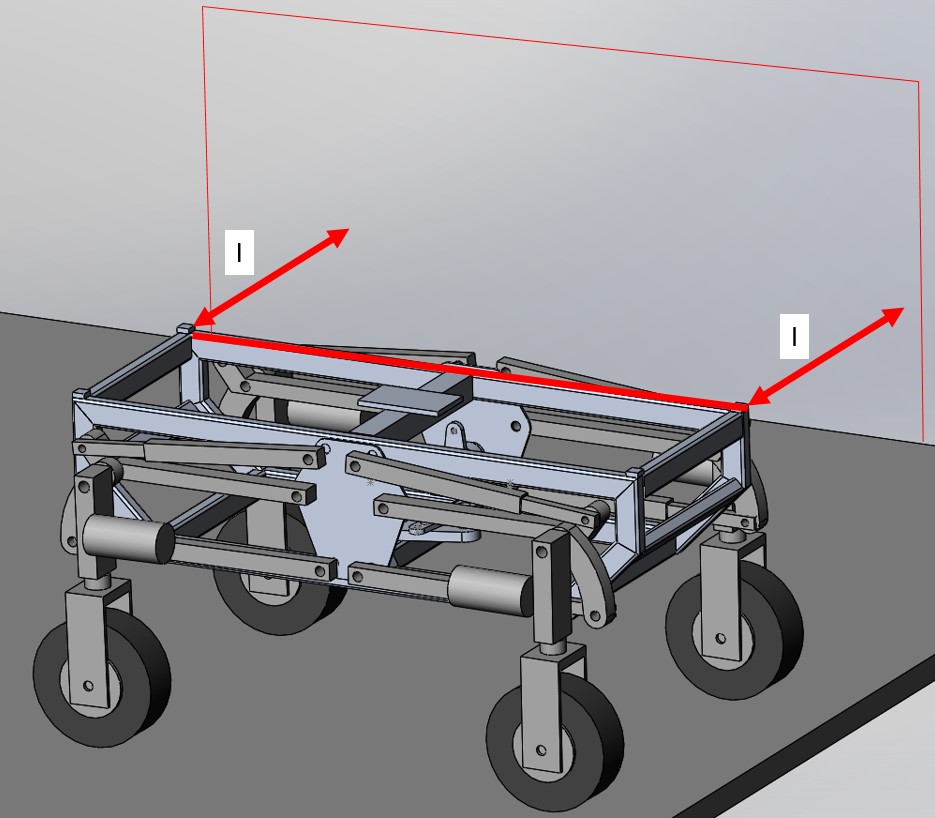 I

I